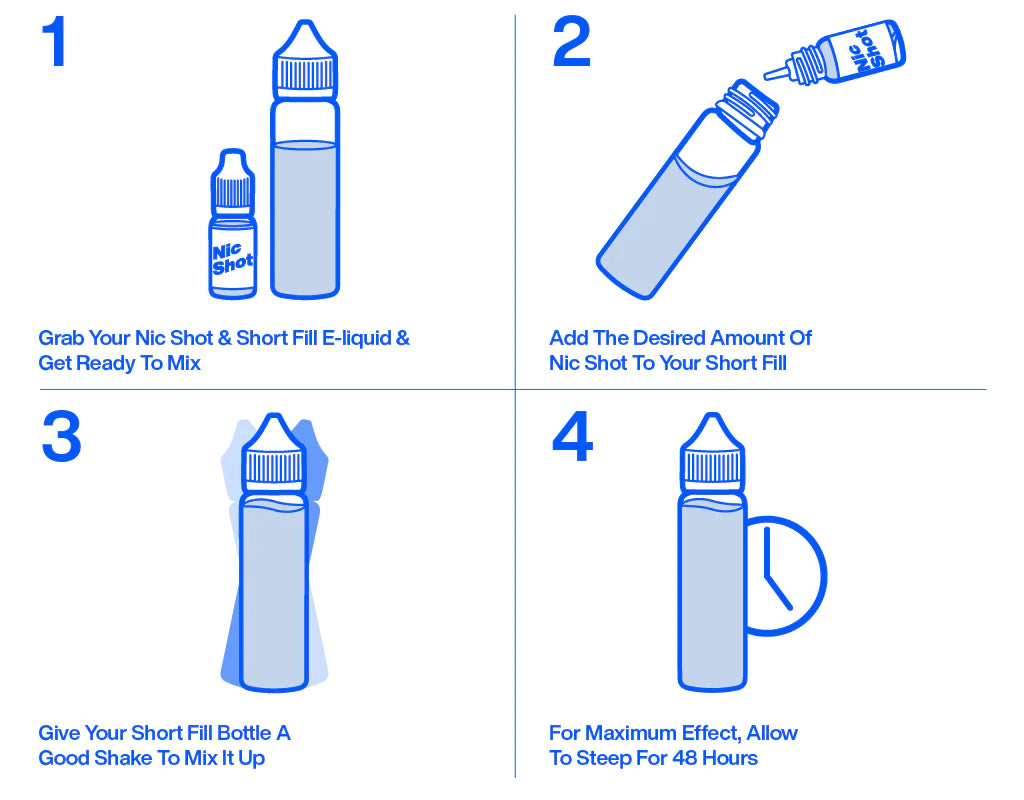 1

Nic Shot

Grab Your Nic Shot & Short Fill E-liquid & Get Ready To Mix

2

Nic Shot

Add The Desired Amount Of Nic Shot To Your Short Fill

3

Give Your Short Fill Bottle A Good Shake To Mix It Up

4

For Maximum Effect, Allow To Steep For 48 Hours