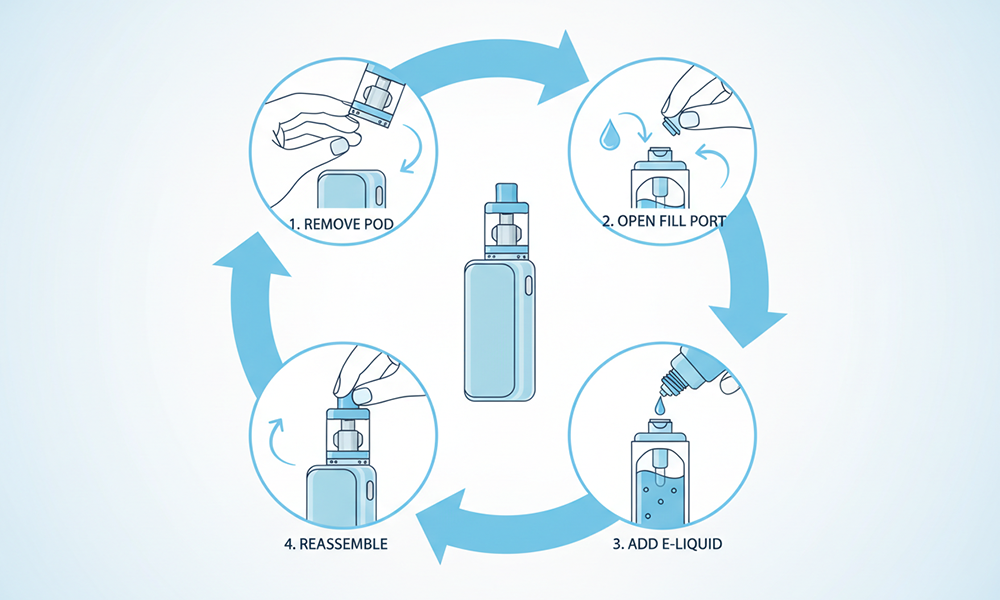 1. REMOVE POD

2. OPEN FILL PORT

3. ADD E-LIQUID

4. REASSEMBLE